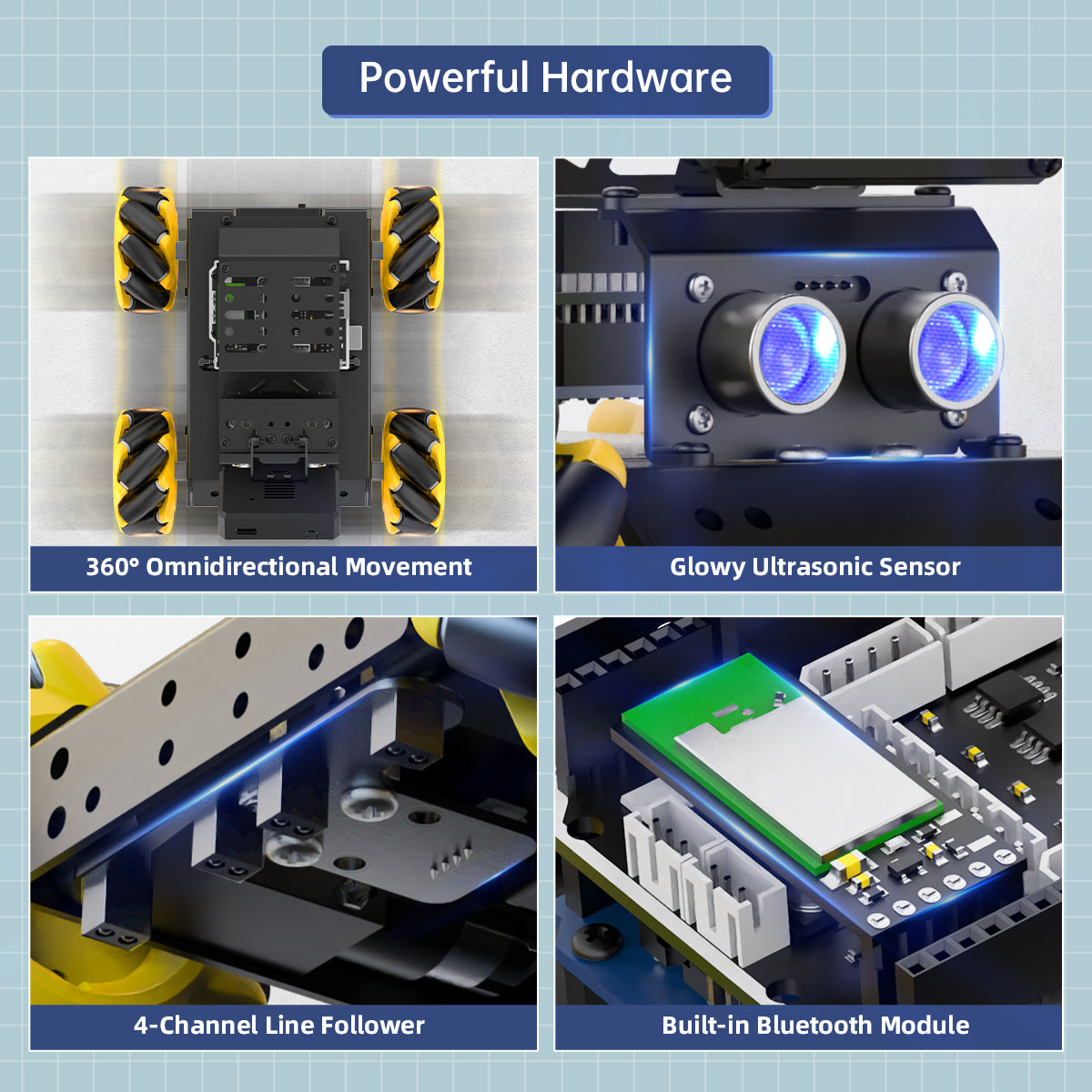 Powerful Hardware

360° Omnidirectional Movement

Glowy Ultrasonic Sensor

4-Channel Line Follower

Built-in Bluetooth Module